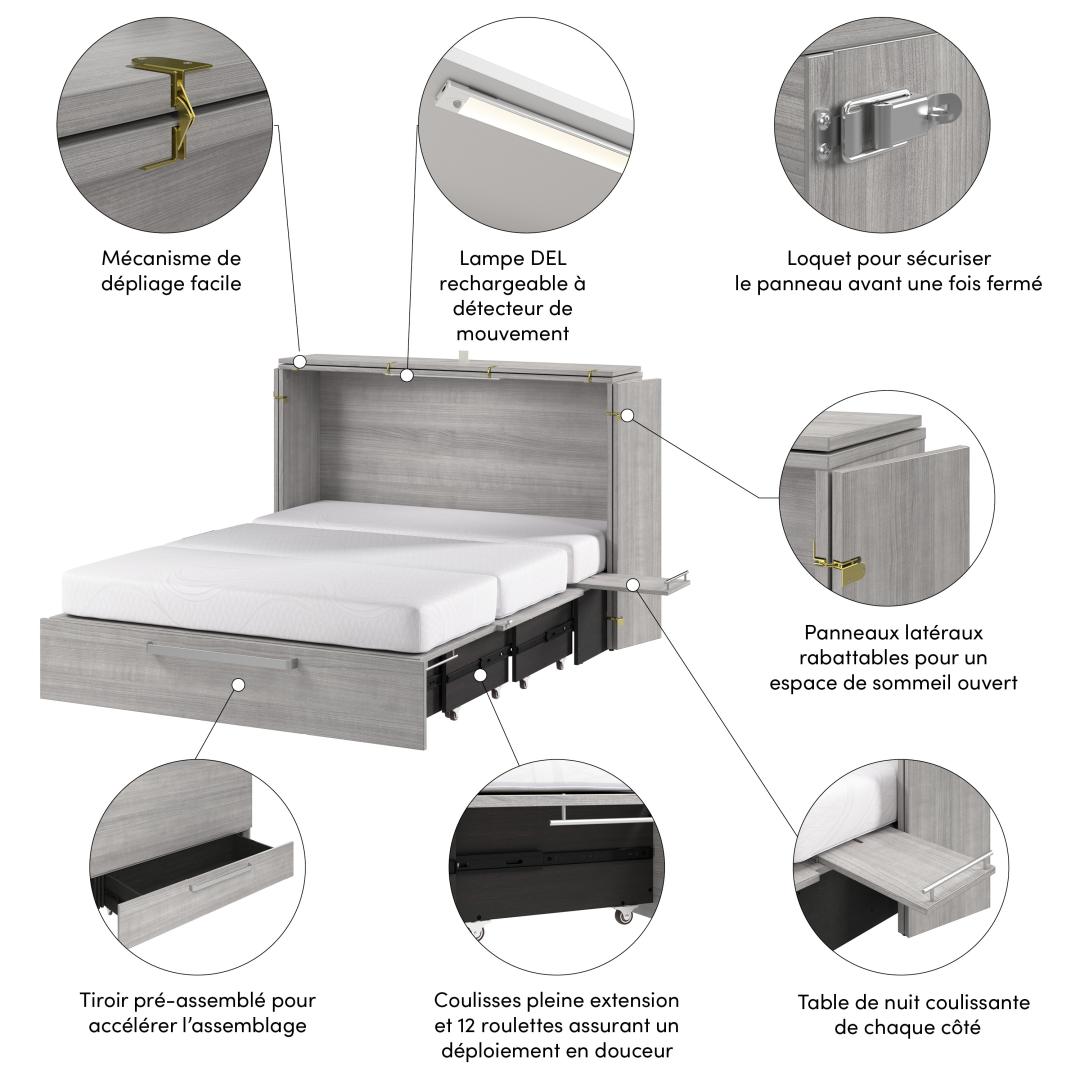 Mécanisme de dépliage facile

Lampe DEL rechargeable à détecteur de mouvement

Loquet pour sécuriser le panneau avant une fois fermé

Panneaux latéraux rabattables pour un espace de sommeil ouvert

Tiroir pré-assemblé pour accélérer l'assemblage

Coulisses pleine extension et 12 roulettes assurant un déploiement en douceur

Table de nuit coulissante de chaque côté