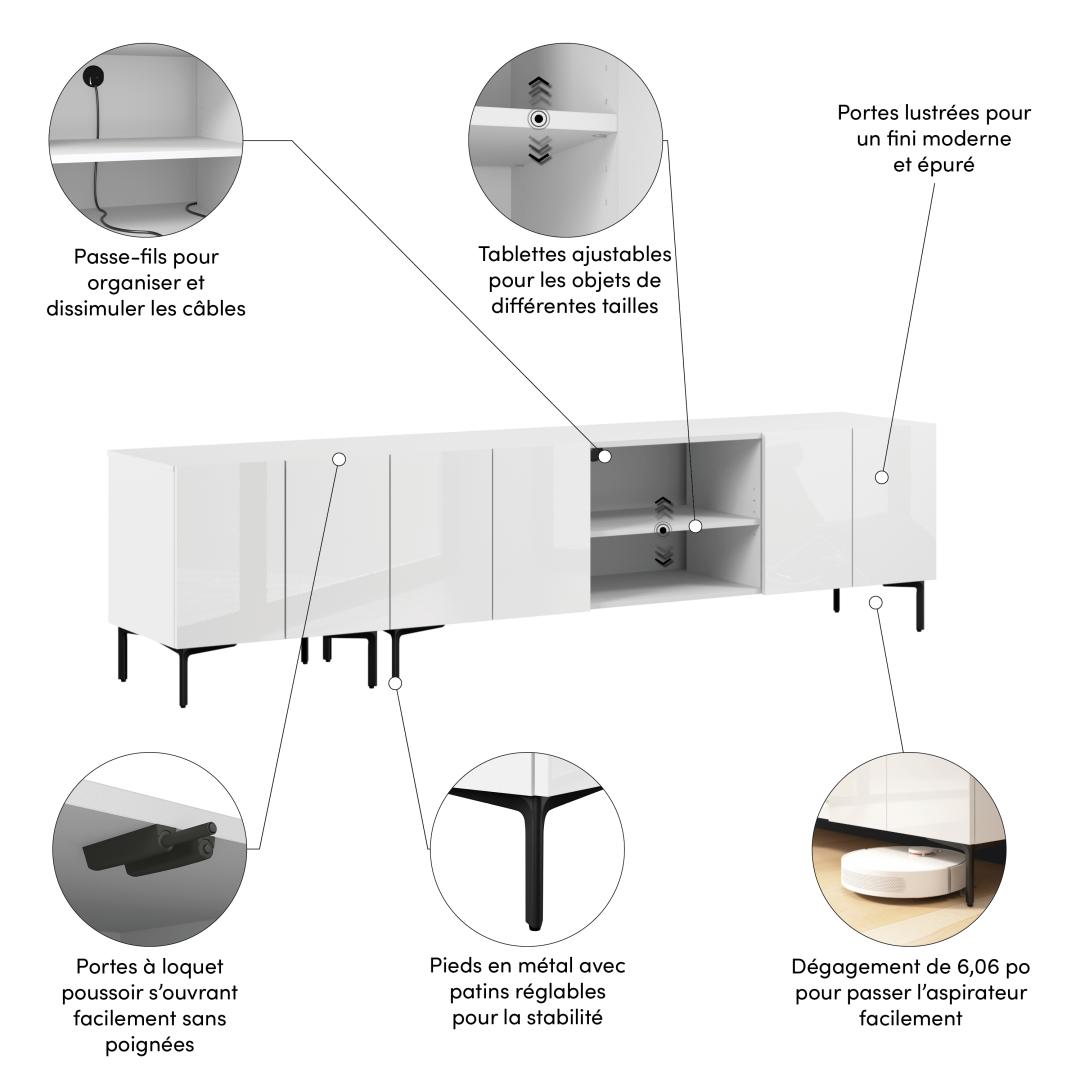 Passe-fils pour organiser et dissimuler les câbles

Tablettes ajustables pour les objets de différentes tailles

Portes lustrées pour un fini moderne et épuré

Portes à loquet poussoir s'ouvrant facilement sans poignées

Pieds en métal avec patins réglables pour la stabilité

Dégagement de 6,06 po pour passer l'aspirateur facilement