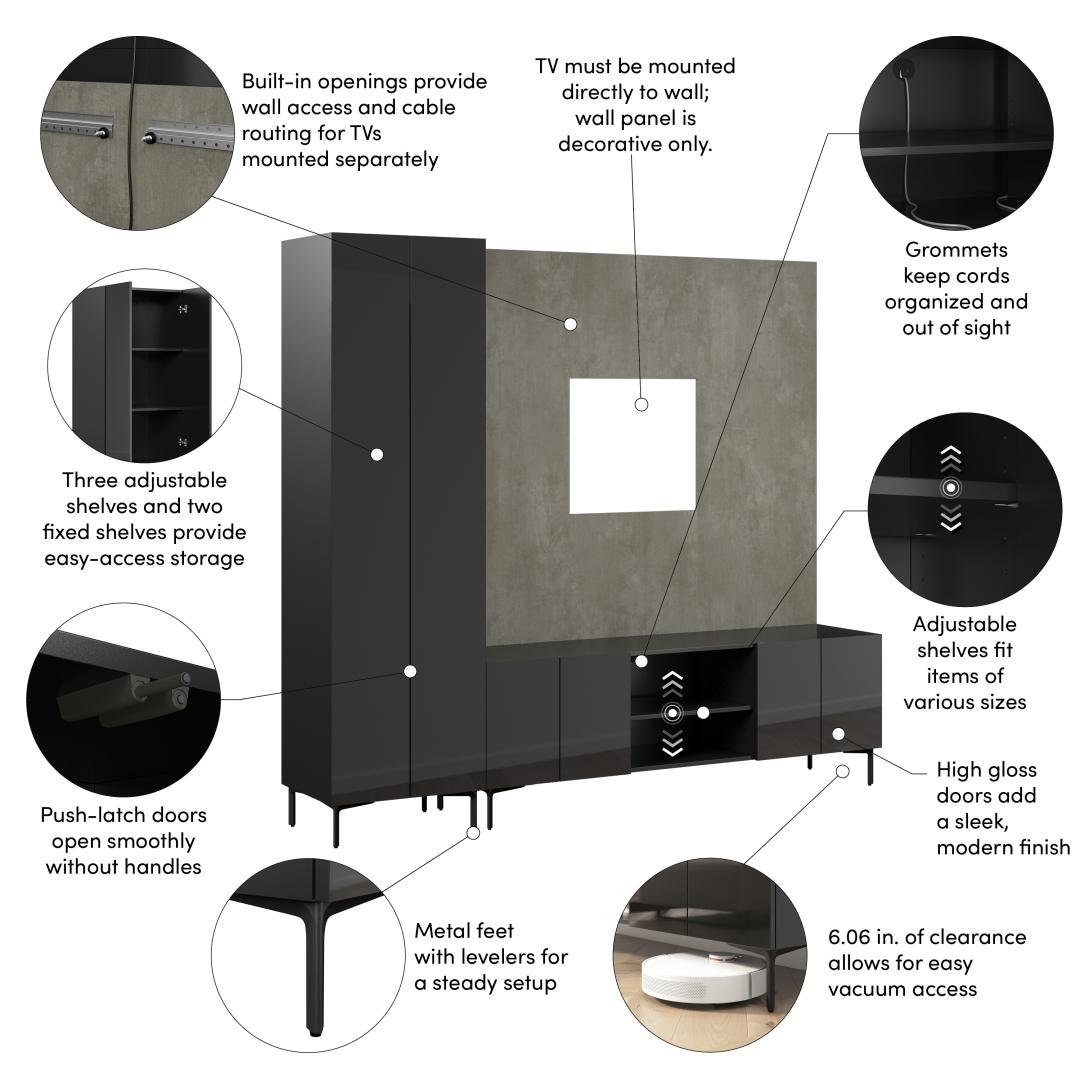 Built-in openings provide wall access and cable routing for TVs mounted separately

TV must be mounted directly to wall; wall panel is decorative only.

Grommets keep cords organized and out of sight

Three adjustable shelves and two fixed shelves provide easy-access storage

Adjustable shelves fit items of various sizes

Push-latch doors open smoothly without handles

High gloss doors add a sleek, modern finish

Metal feet with levelers for a steady setup

6.06 in. of clearance allows for easy vacuum access