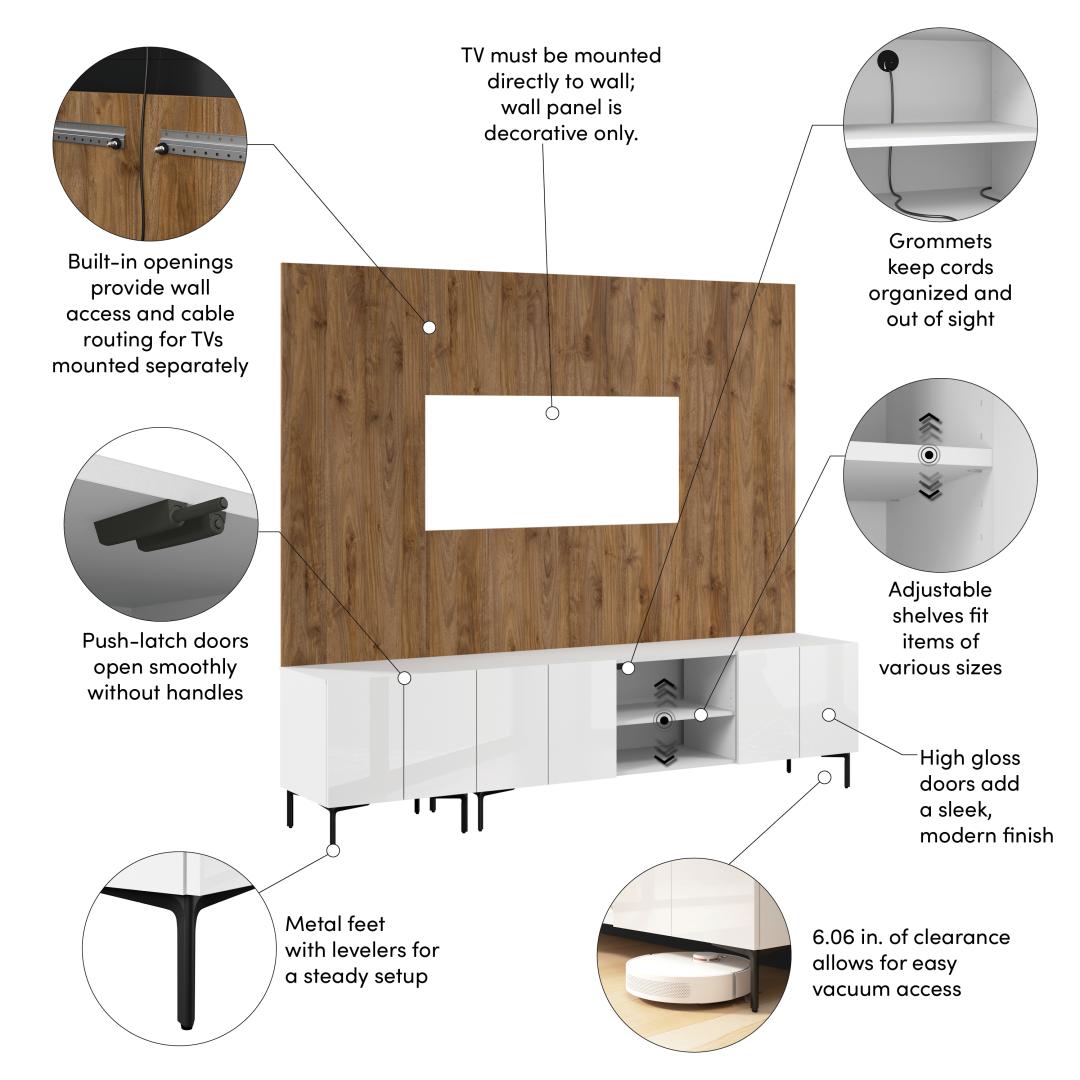 TV must be mounted directly to wall; wall panel is decorative only.

Built-in openings provide wall access and cable routing for TVs mounted separately

Grommets keep cords organized and out of sight

Push-latch doors open smoothly without handles

Adjustable shelves fit items of various sizes

High gloss doors add a sleek, modern finish

Metal feet with levelers for a steady setup

6.06 in. of clearance allows for easy vacuum access